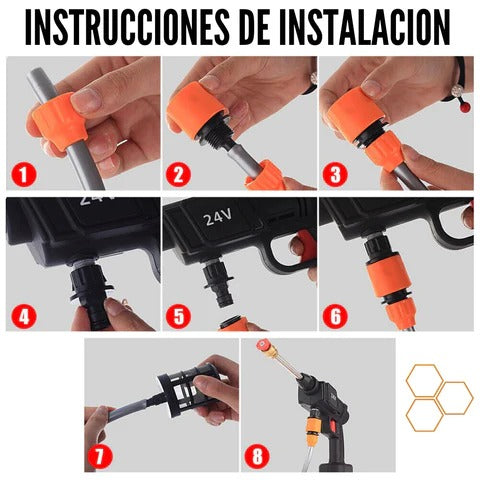 INSTRUCCIONES DE INSTALACION

1

2

3

24V

4

24V

5

6

7

8